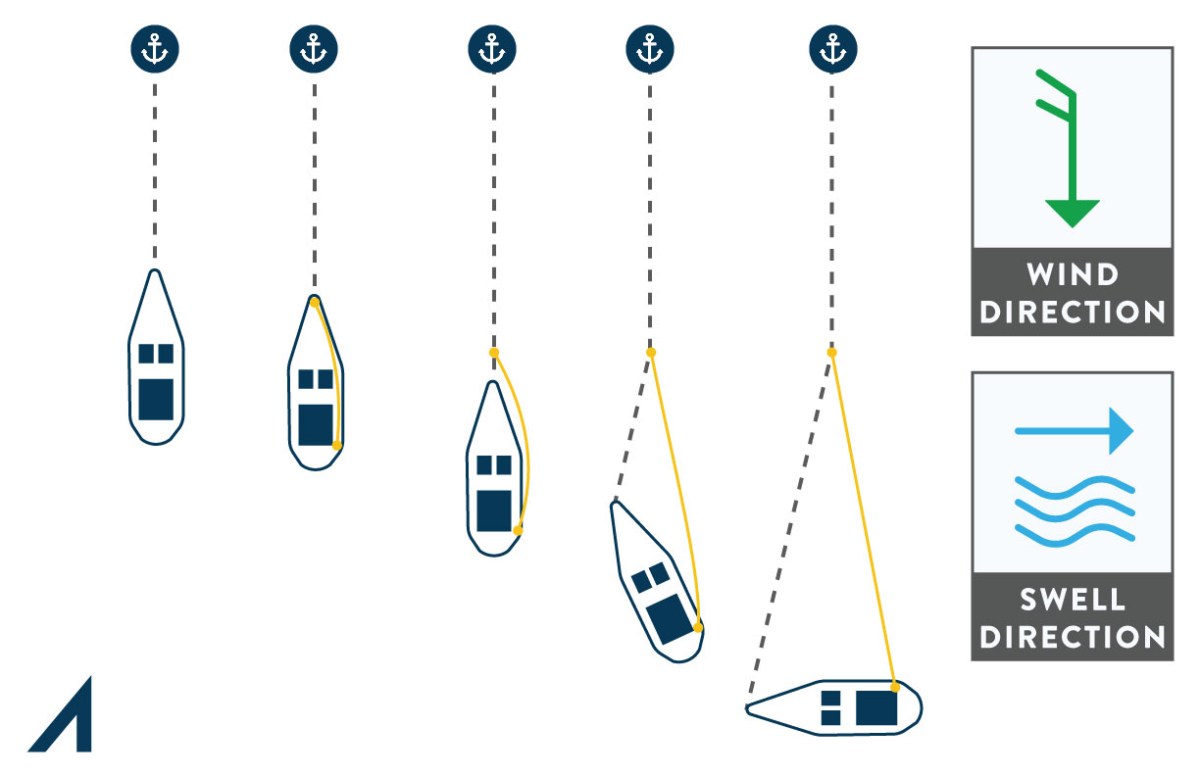 WIND DIRECTION

SWELL DIRECTION